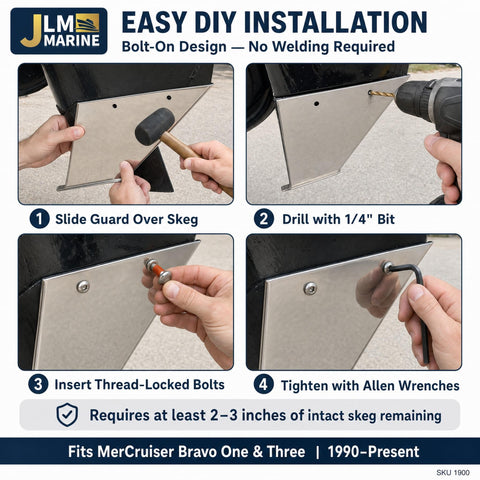 JLM MARINE

EASY DIY INSTALLATION
Bolt-On Design — No Welding Required

1 Slide Guard Over Skeg

2 Drill with 1/4" Bit

3 Insert Thread-Locked Bolts

4 Tighten with Allen Wrenches

Requires at least 2–3 inches of intact skeg remaining

Fits MerCruiser Bravo One & Three | 1990–Present

SKU 1900