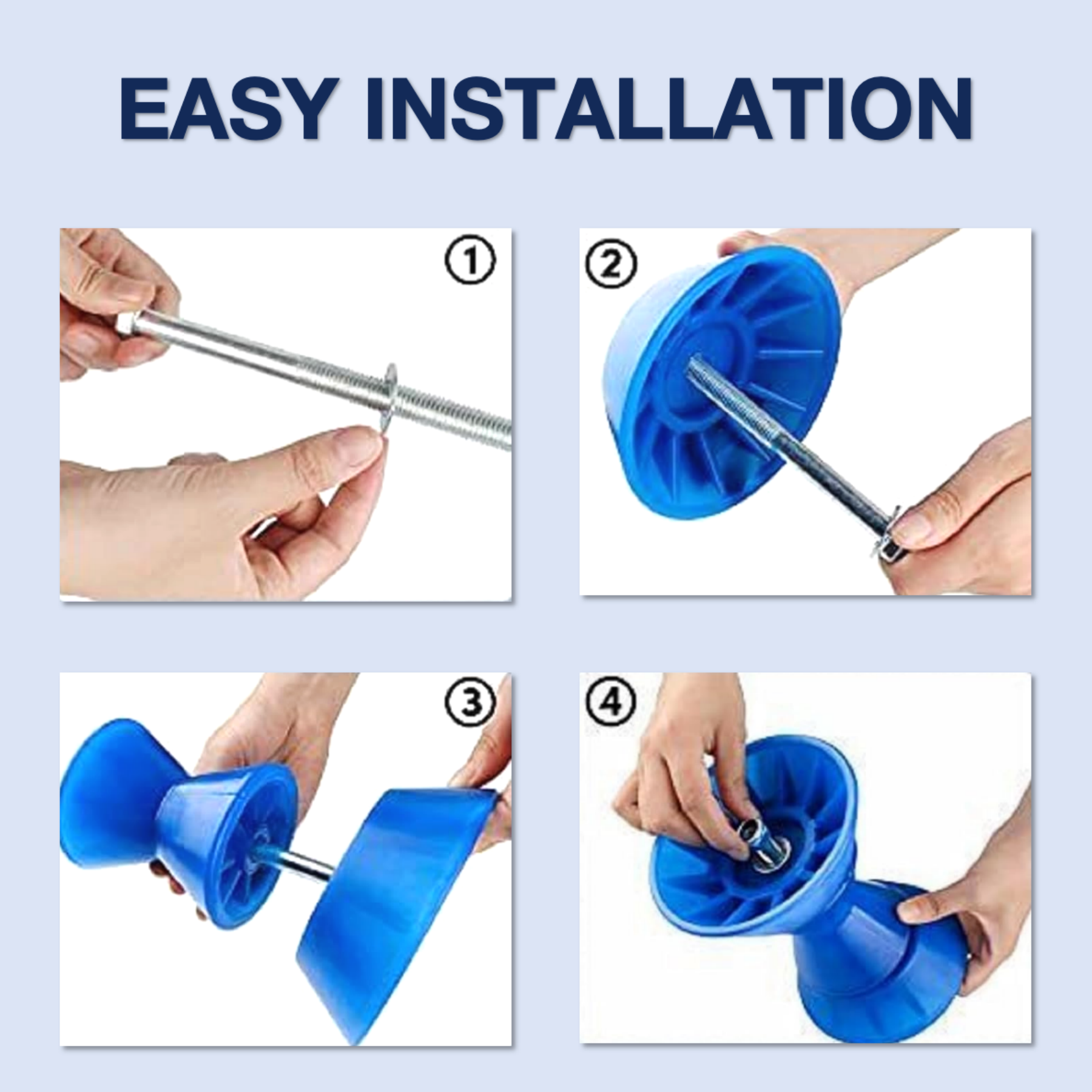 EASY INSTALLATION

①

②

③

④