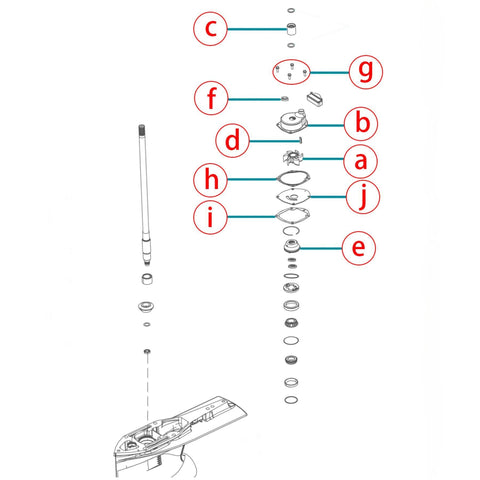 c

g

f

b

d

a

h

j

i

e